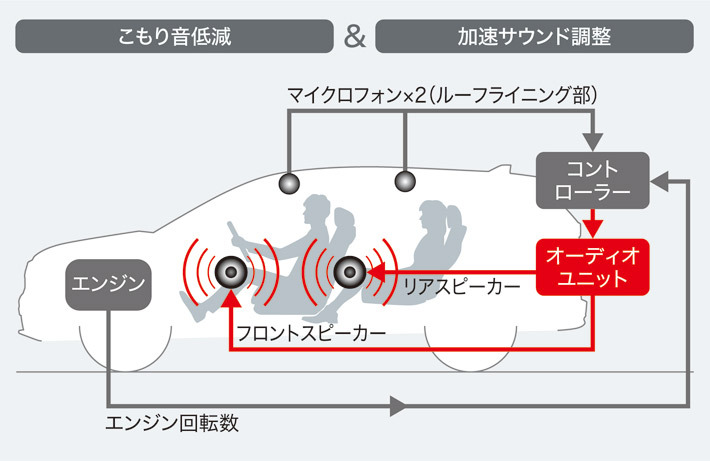 こもり音低減

&

加速サウンド調整

マイクロフォン×2(ルーフライニング部)

コントローラー

オーディオユニット

エンジン

リアスピーカー

フロントスピーカー

エンジン回転数