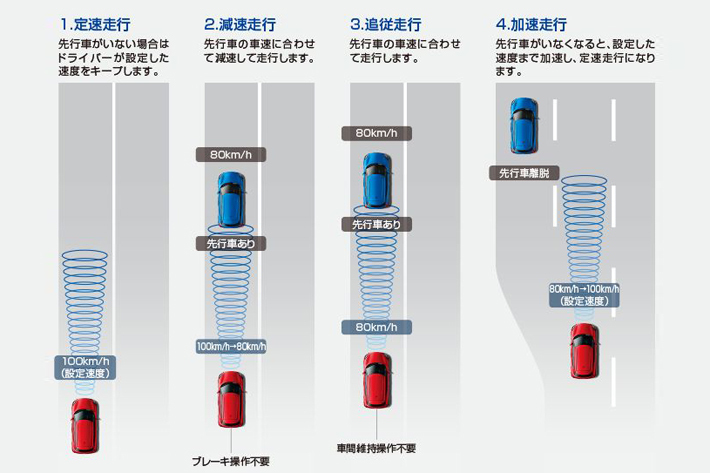 1.定速走行

先行車がいない場合はドライバーが設定した速度をキープします。

100km/h
(設定速度)

2.減速走行

先行車の車速に合わせて減速して走行します。

80km/h

先行車あり

100km/h→80km/h

ブレーキ操作不要

3.追従走行

先行車の車速に合わせて走行します。

80km/h

先行車あり

80km/h

車間維持操作不要

4.加速走行

先行車がいなくなると、設定した速度まで加速し、定速走行になります。

先行車離脱

80km/h→100km/h
(設定速度)