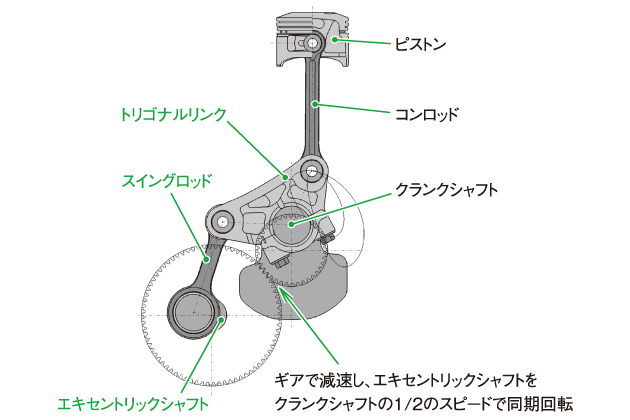 ピストン

コンロッド

トリゴナルリンク

スイングロッド

クランクシャフト

エキセントリックシャフト

ギアで減速し、エキセントリックシャフトをクランクシャフトの1/2のスピードで同期回転