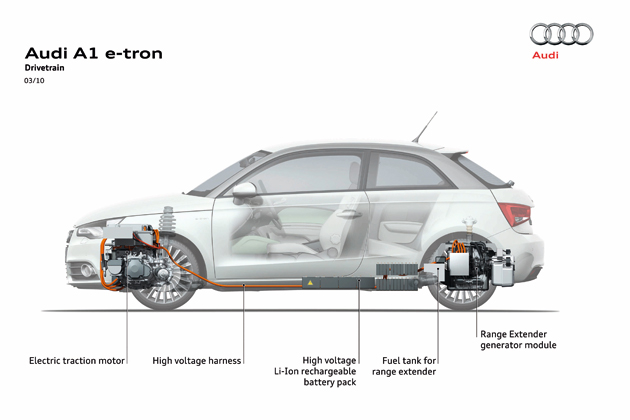 Audi A1 e-tron
Drivetrain
03/10

Audi

Electric traction motor

High voltage harness

High voltage
Li-Ion rechargeable
battery pack

Fuel tank for
range extender

Range Extender
generator module