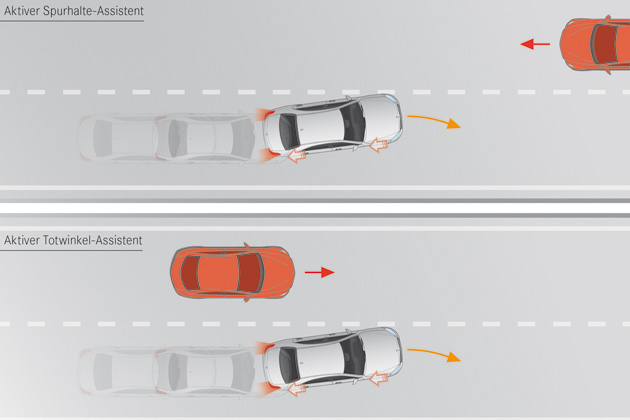 Aktiver Spurhalte-Assistent

Aktiver Totwinkel-Assistent