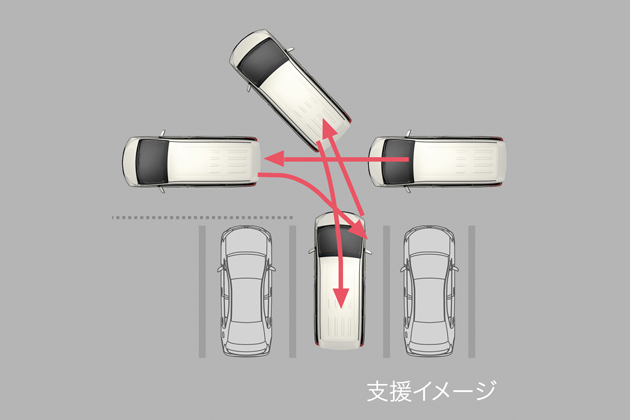 支援イメージ