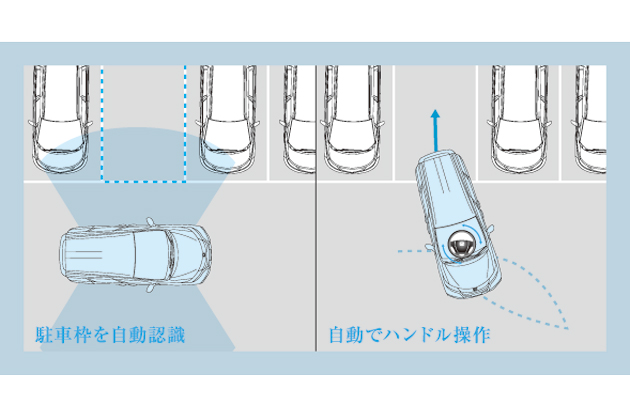 駐車枠を自動認識

自動でハンドル操作