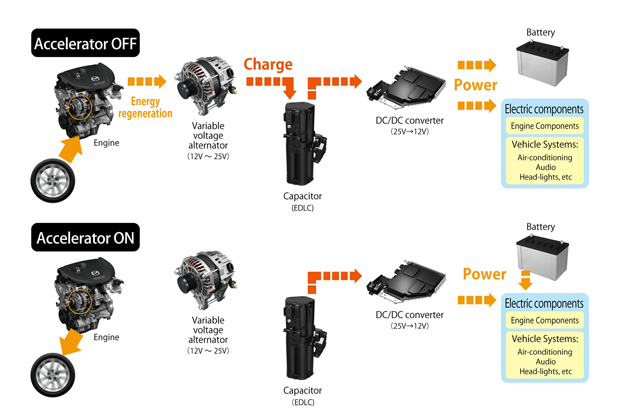 Accelerator OFF

Engine

Energy regeneration

Variable voltage alternator
(12V ～ 25V)

Charge

Capacitor
(EDLC)

DC/DC converter
(25V→12V)

Power

Battery

Electric components
Engine Components
Vehicle Systems:
Air-conditioning
Audio
Head-lights, etc

Accelerator ON

Engine

Variable voltage alternator
(12V ～ 25V)

Capacitor
(EDLC)

DC/DC converter
(25V→12V)

Power

Battery

Electric components
Engine Components
Vehicle Systems:
Air-conditioning
Audio
Head-lights, etc